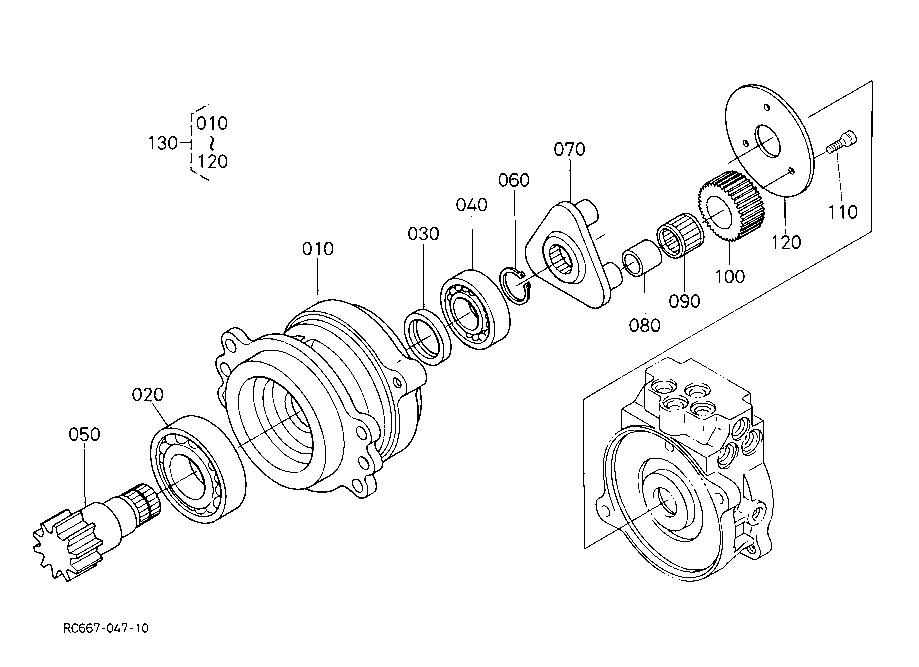 130 010 ~ 120

070

060

040

030

010

110

120

100

090

080

020

050

RC667-047-10